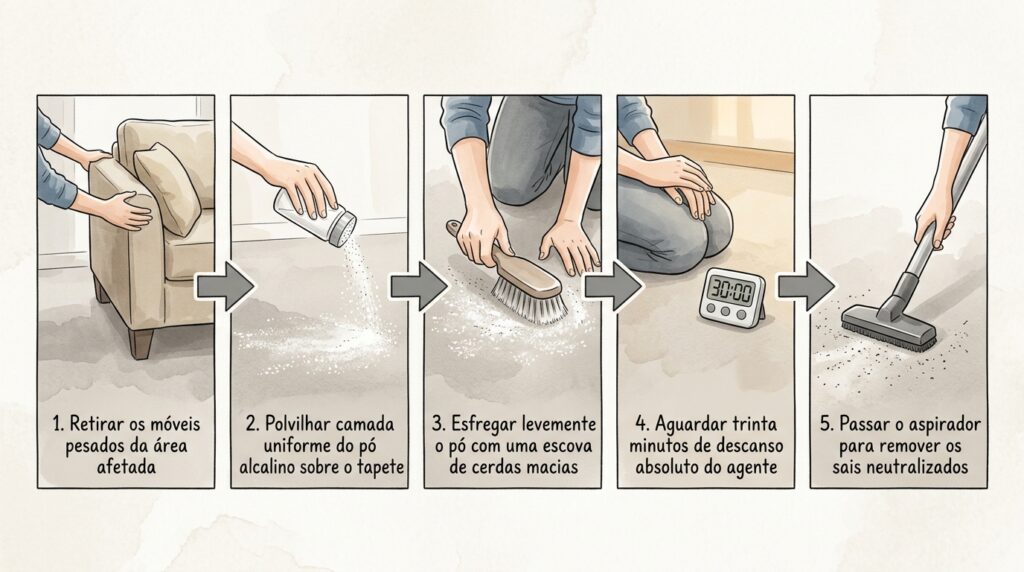 1. Retirar os móveis pesados da área afetada

2. Polvilhar camada uniforme do pó alcalino sobre o tapete

3. Esfregar levemente o pó com uma escova de cerdas macias

30:00

4. Aguardar trinta minutos de descanso absoluto do agente

5. Passar o aspirador para remover os sais neutralizados