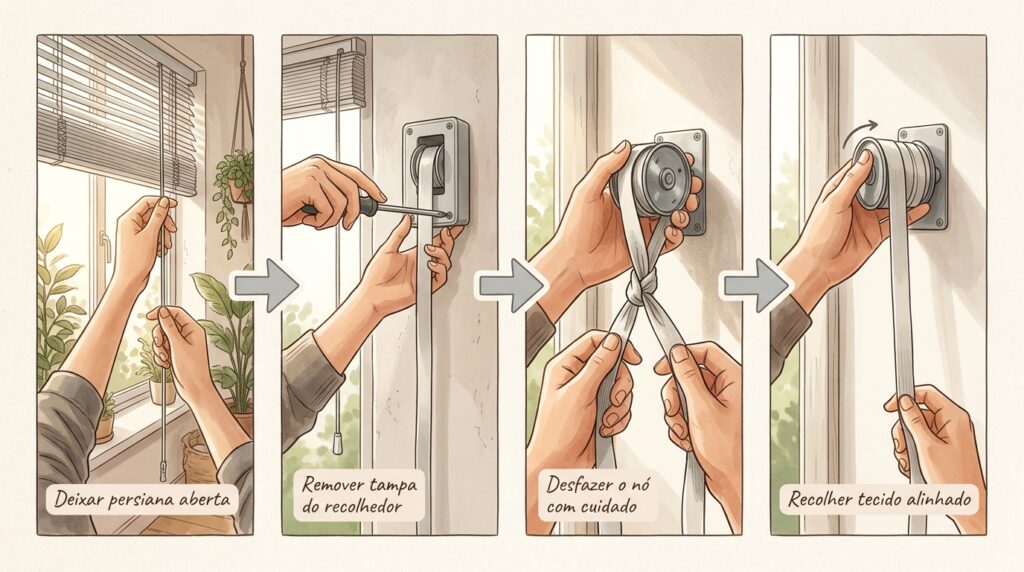 Deixar persiana aberta

Remover tampa do recolhedor

Desfazer o nó com cuidado

Recolher tecido alinhado