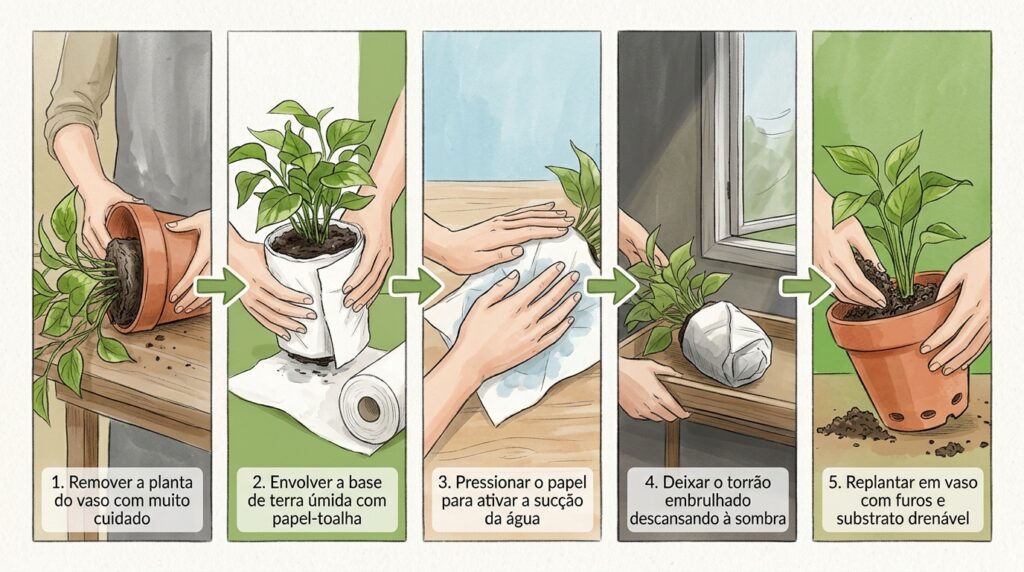 1. Remover a planta do vaso com muito cuidado

2. Envolver a base de terra úmida com papel-toalha

3. Pressionar o papel para ativar a sucção da água

4. Deixar o torrão embrulhado descansando à sombra

5. Replantar em vaso com furos e substrato drenável