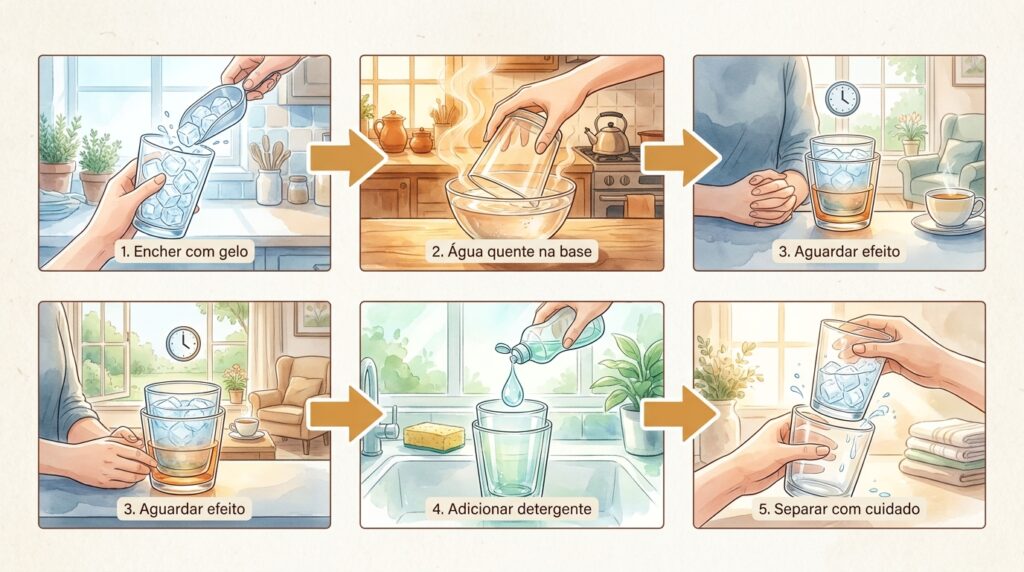 1. Encher com gelo

2. Água quente na base

3. Aguardar efeito

3. Aguardar efeito

4. Adicionar detergente

5. Separar com cuidado