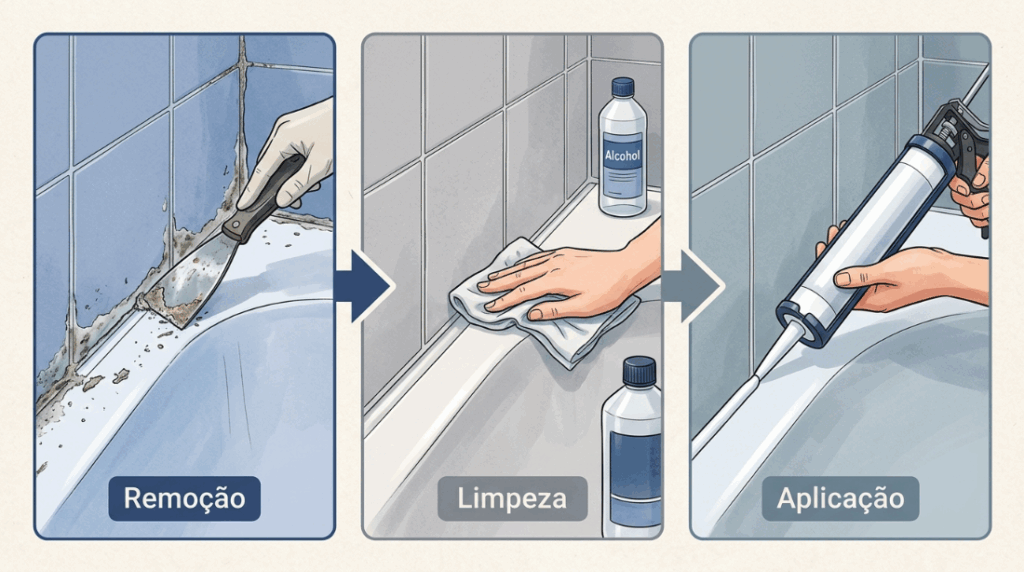 Remoção

Alcohol

Limpeza

Aplicação