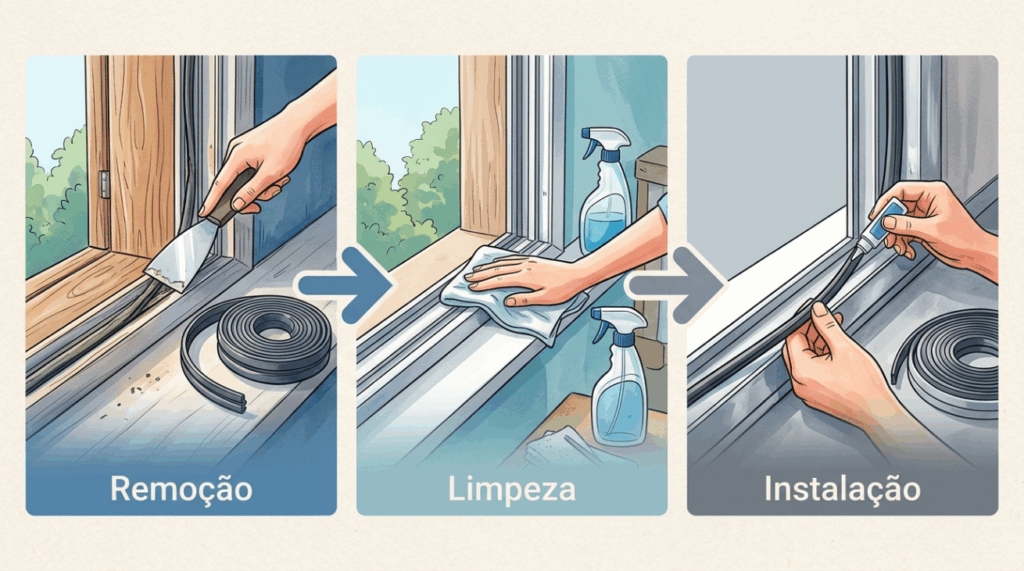 Remoção

Limpeza

Instalação