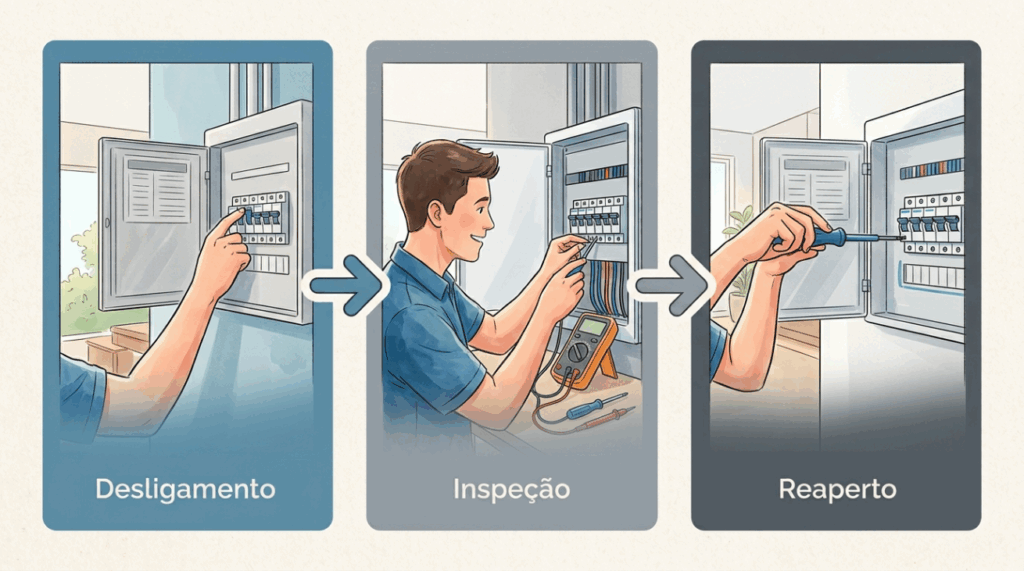 Desligamento

Inspeção

Reaperto