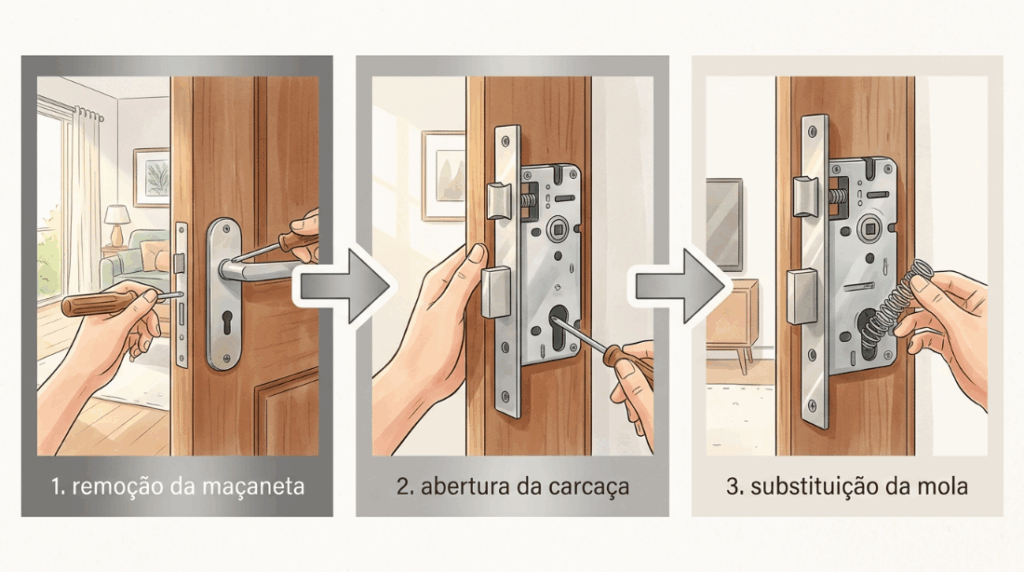 1. remoção da maçaneta

2. abertura da carcaça

3. substituição da mola