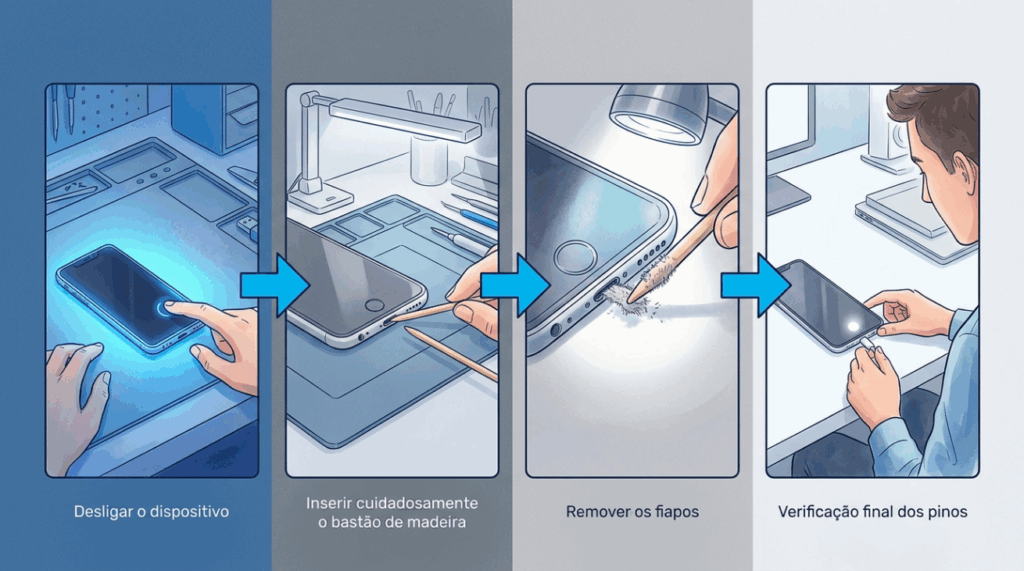 Desligar o dispositivo

Inserir cuidadosamente o bastão de madeira

Remover os fiapos

Verificação final dos pinos