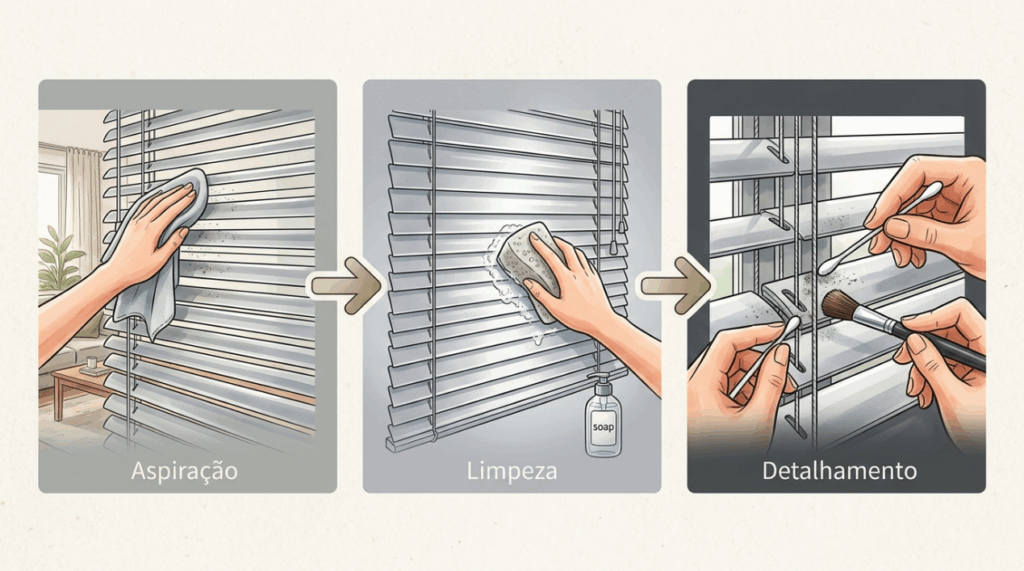 Aspiração

soap

Limpeza

Detalhamento