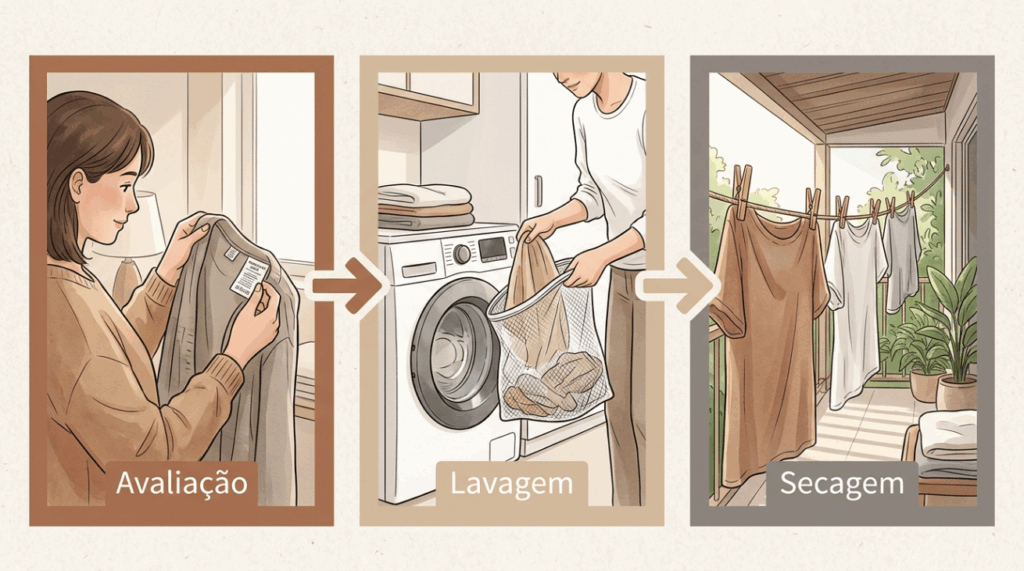 Avaliação

Lavagem

Secagem