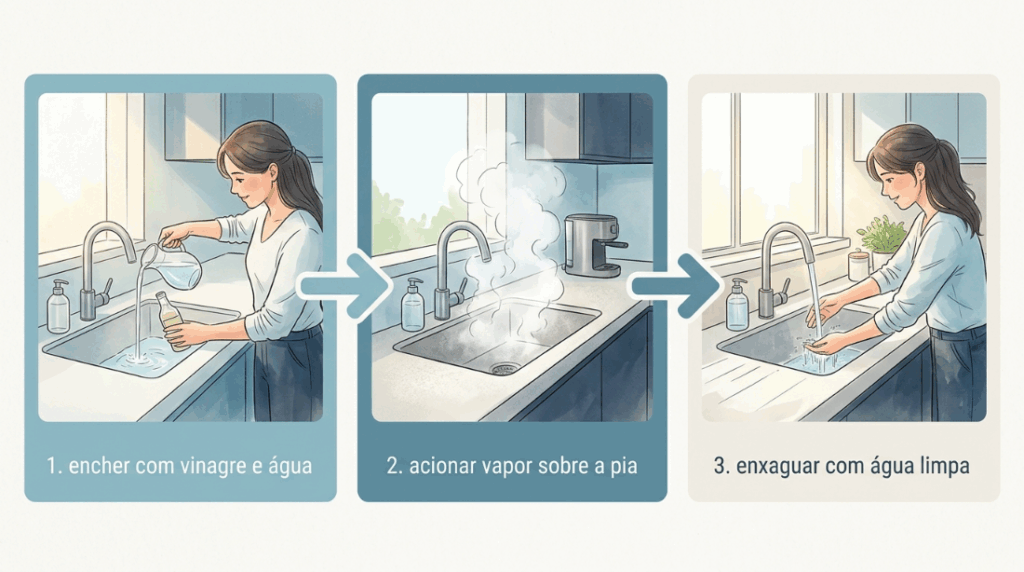 1. encher com vinagre e água

2. acionar vapor sobre a pia

3. enxaguar com água limpa