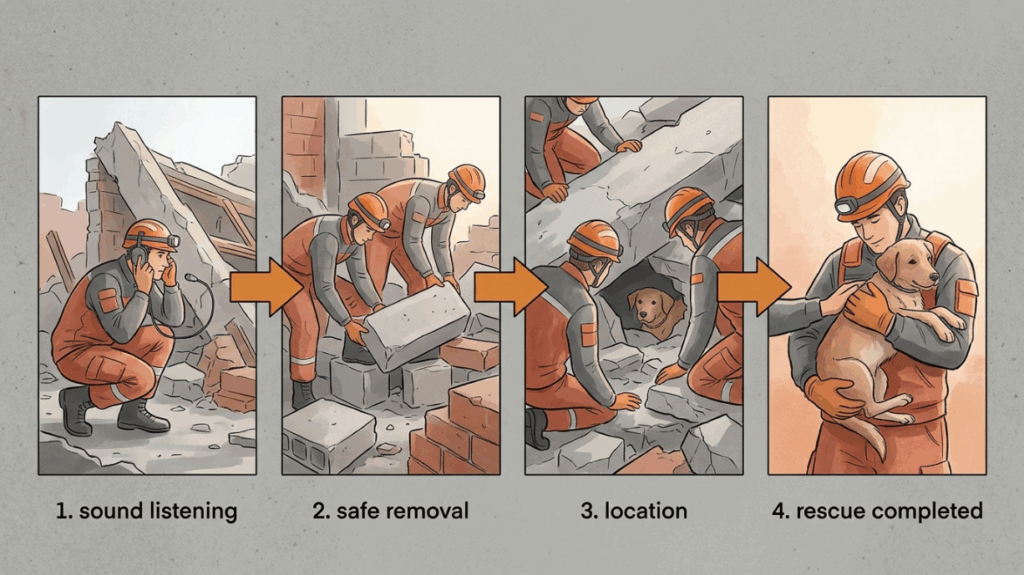 1. sound listening

2. safe removal

3. location

4. rescue completed