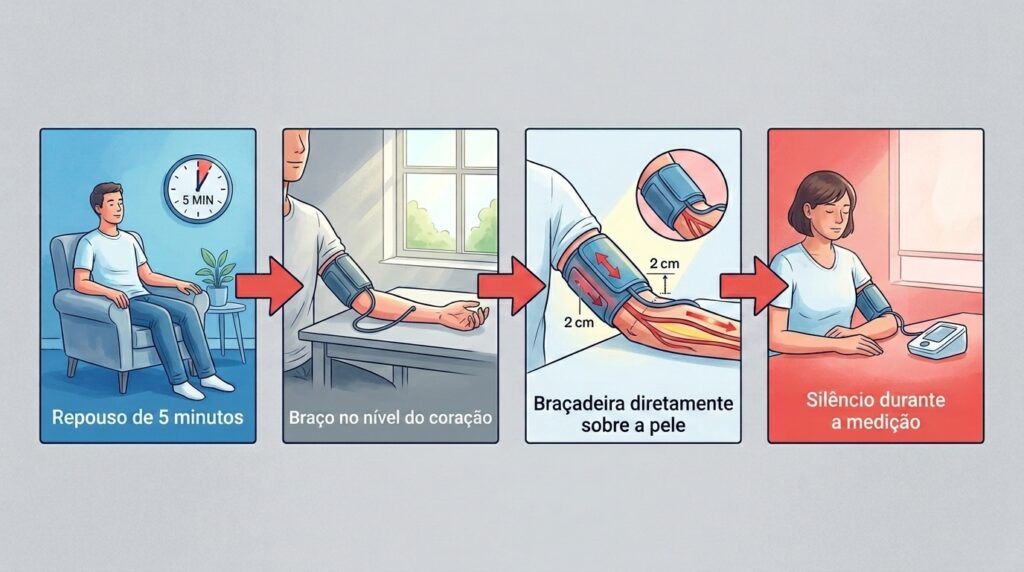 5 MIN

Repouso de 5 minutos

Braço no nível do coração

2 cm

2 cm

Braçadeira diretamente sobre a pele

Silêncio durante a medição