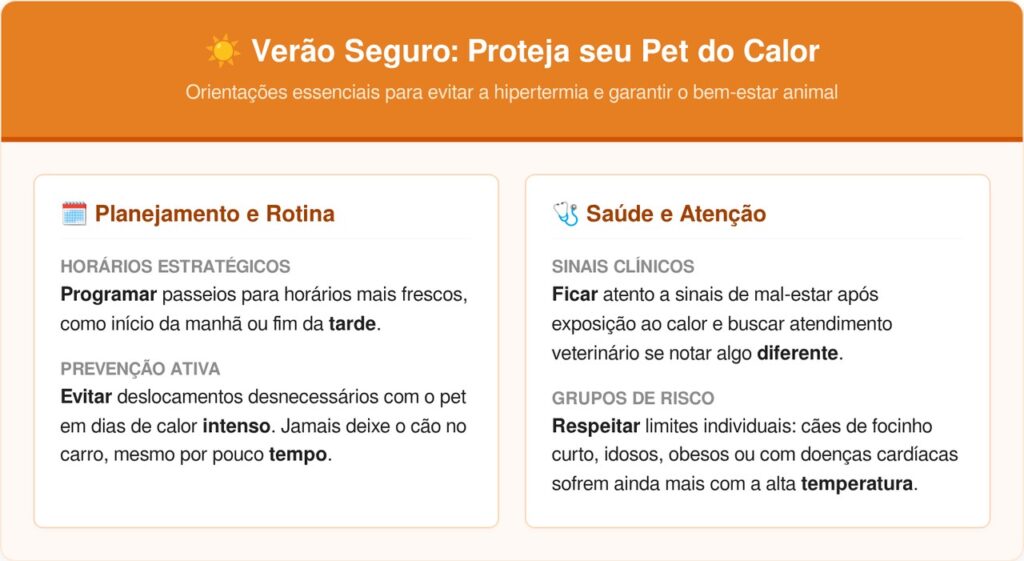 ☀️ Verão Seguro: Proteja seu Pet do Calor

Orientações essenciais para evitar a hipertermia e garantir o bem-estar animal

🗓️ Planejamento e Rotina

HORÁRIOS ESTRATÉGICOS
Programar passeios para horários mais frescos, como início da manhã ou fim da tarde.

PREVENÇÃO ATIVA
Evitar deslocamentos desnecessários com o pet em dias de calor intenso. Jamais deixe o cão no carro, mesmo por pouco tempo.

🩺 Saúde e Atenção

SINAIS CLÍNICOS
Ficar atento a sinais de mal-estar após exposição ao calor e buscar atendimento veterinário se notar algo diferente.

GRUPOS DE RISCO
Respeitar limites individuais: cães de focinho curto, idosos, obesos ou com doenças cardíacas sofrem ainda mais com a alta temperatura.