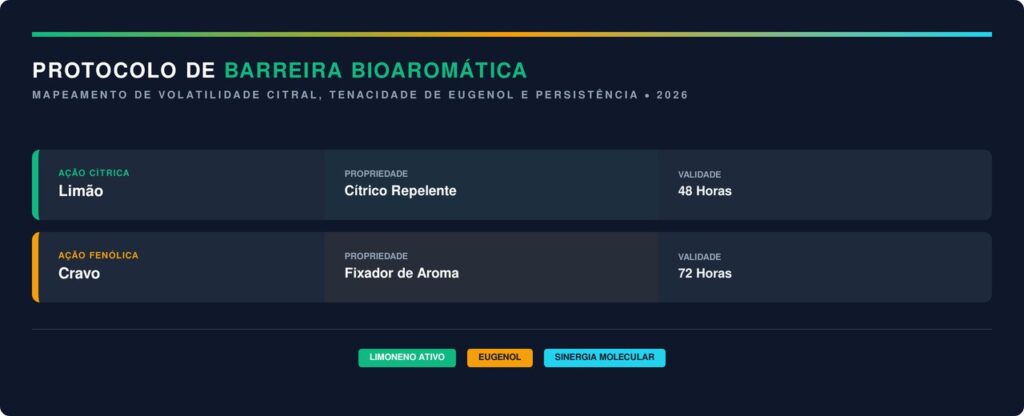 PROTOCOLO DE BARREIRA BIOAROMÁTICA

MAPEAMENTO DE VOLATILIDADE CITRAL, TENACIDADE DE EUGENOL E PERSISTÊNCIA • 2026

AÇÃO CÍTRICA
Limão

PROPRIEDADE
Cítrico Repelente

VALIDADE
48 Horas

AÇÃO FENÓLICA
Cravo

PROPRIEDADE
Fixador de Aroma

VALIDADE
72 Horas

LIMONENO ATIVO
EUGENOL
SINERGIA MOLECULAR