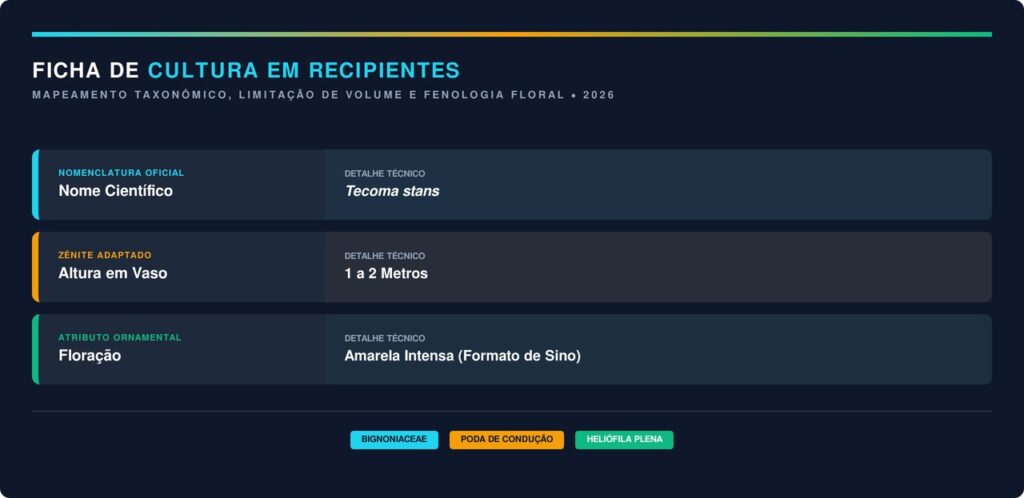 FICHA DE CULTURA EM RECIPIENTES

MAPEAMENTO TAXONÔMICO, LIMITAÇÃO DE VOLUME E FENOLOGIA FLORAL • 2026

NOMENCLATURA OFICIAL
Nome Científico

DETALHE TÉCNICO
Tecoma stans

ZÊNITE ADAPTADO
Altura em Vaso

DETALHE TÉCNICO
1 a 2 Metros

ATRIBUTO ORNAMENTAL
Floração

DETALHE TÉCNICO
Amarela Intensa (Formato de Sino)

BIGNONIACEAE PODA DE CONDUÇÃO HELIÓFILA PLENA