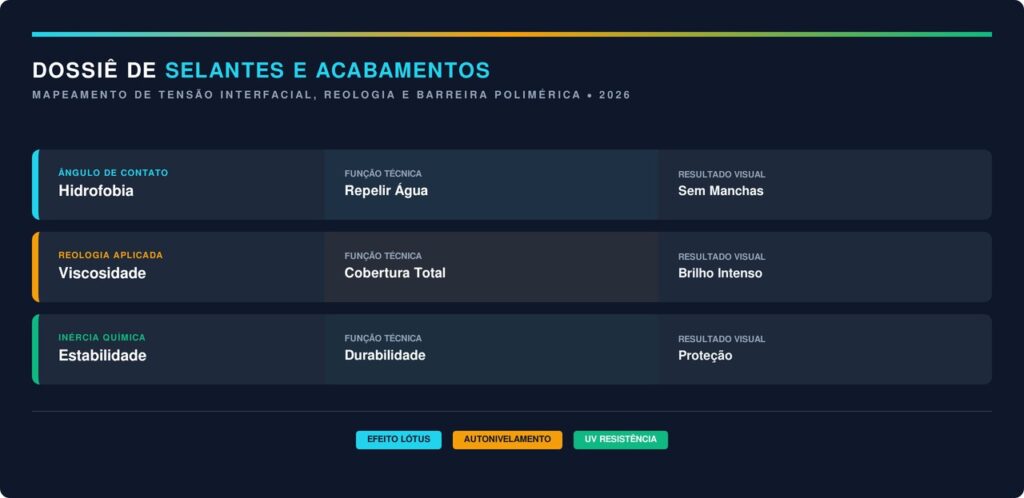 DOSSIÊ DE SELANTES E ACABAMENTOS

MAPEAMENTO DE TENSÃO INTERFACIAL, REOLOGIA E BARREIRA POLIMÉRICA • 2026

ÂNGULO DE CONTATO
Hidrofobia

FUNÇÃO TÉCNICA
Repelir Água

RESULTADO VISUAL
Sem Manchas

REOLOGIA APLICADA
Viscosidade

FUNÇÃO TÉCNICA
Cobertura Total

RESULTADO VISUAL
Brilho Intenso

INÉRCIA QUÍMICA
Estabilidade

FUNÇÃO TÉCNICA
Durabilidade

RESULTADO VISUAL
Proteção

EFEITO LÓTUS

AUTONIVELAMENTO

UV RESISTÊNCIA