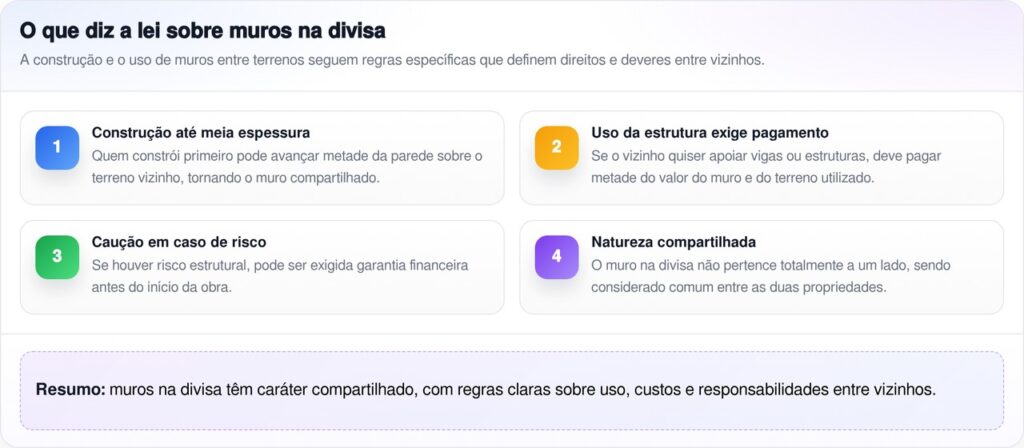 O que diz a lei sobre muros na divisa

A construção e o uso de muros entre terrenos seguem regras específicas que definem direitos e deveres entre vizinhos.

1
Construção até meia espessura
Quem constrói primeiro pode avançar metade da parede sobre o terreno vizinho, tornando o muro compartilhado.

2
Uso da estrutura exige pagamento
Se o vizinho quiser apoiar vigas ou estruturas, deve pagar metade do valor do muro e do terreno utilizado.

3
Caução em caso de risco
Se houver risco estrutural, pode ser exigida garantia financeira antes do início da obra.

4
Natureza compartilhada
O muro na divisa não pertence totalmente a um lado, sendo considerado comum entre as duas propriedades.

Resumo: muros na divisa têm caráter compartilhado, com regras claras sobre uso, custos e responsabilidades entre vizinhos.