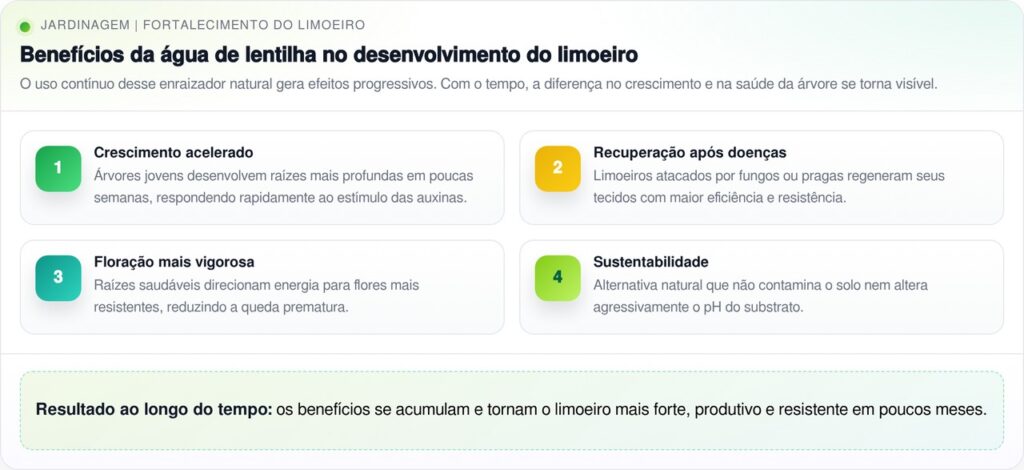 JARDINAGEM | FORTALECIMENTO DO LIMOEIRO

Benefícios da água de lentilha no desenvolvimento do limoeiro

O uso contínuo desse enraizador natural gera efeitos progressivos. Com o tempo, a diferença no crescimento e na saúde da árvore se torna visível.

1
Crescimento acelerado
Árvores jovens desenvolvem raízes mais profundas em poucas semanas, respondendo rapidamente ao estímulo das auxinas.

2
Recuperação após doenças
Limoeiros atacados por fungos ou pragas regeneram seus tecidos com maior eficiência e resistência.

3
Floração mais vigorosa
Raízes saudáveis direcionam energia para flores mais resistentes, reduzindo a queda prematura.

4
Sustentabilidade
Alternativa natural que não contamina o solo nem altera agressivamente o pH do substrato.

Resultado ao longo do tempo: os benefícios se acumulam e tornam o limoeiro mais forte, produtivo e resistente em poucos meses.