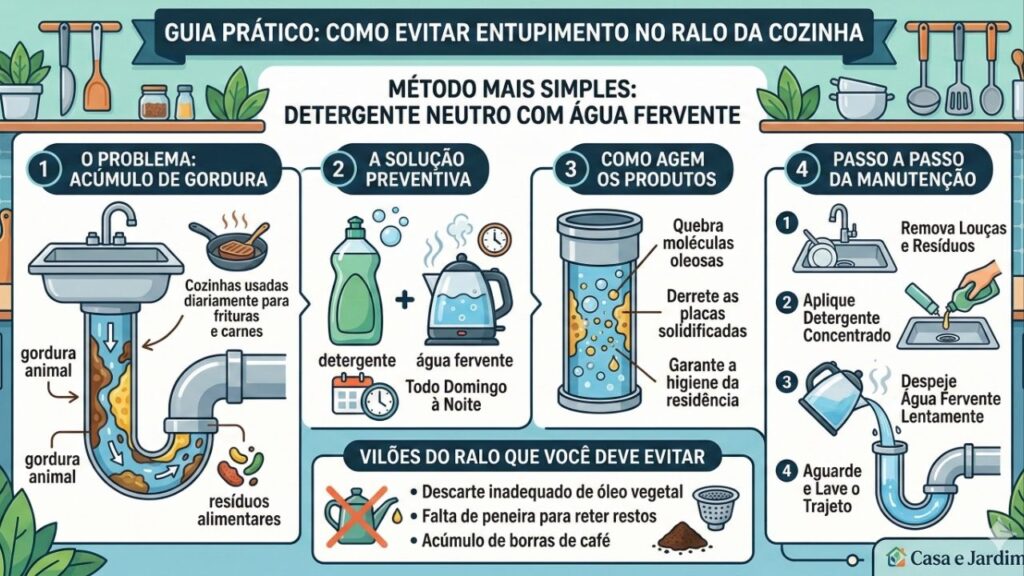 GUIA PRÁTICO: COMO EVITAR ENTUPIMENTO NO RALO DA COZINHA

MÉTODO MAIS SIMPLES: DETERGENTE NEUTRO COM ÁGUA FERVENTE

1 O PROBLEMA: ACÚMULO DE GORDURA

Cozinhas usadas diariamente para frituras e carnes

gordura animal

gordura animal

resíduos alimentares

2 A SOLUÇÃO PREVENTIVA

detergente + água fervente

Todo Domingo à Noite

3 COMO AGEM OS PRODUTOS

Quebra moléculas oleosas

Derrete as placas solidificadas

Garante a higiene da residência

4 PASSO A PASSO DA MANUTENÇÃO

1 Remova Louças e Resíduos

2 Aplique Detergente Concentrado

3 Despeje Água Fervente Lentamente

4 Aguarde e Lave o Trajeto

VILÕES DO RALO QUE VOCÊ DEVE EVITAR

• Descarte inadequado de óleo vegetal
• Falta de peneira para reter restos
• Acúmulo de borras de café

Casa e Jardim