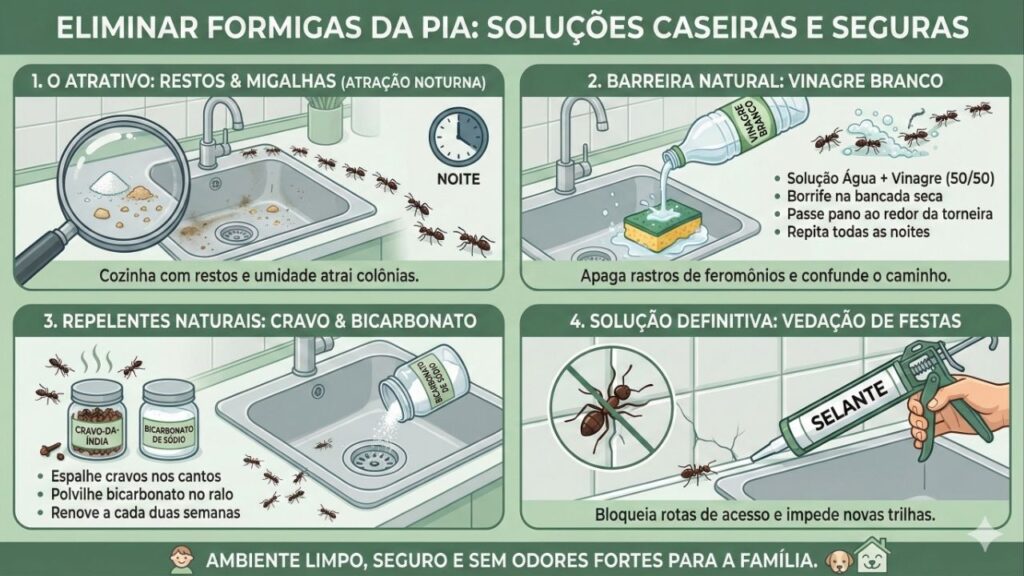 ELIMINAR FORMIGAS DA PIA: SOLUÇÕES CASEIRAS E SEGURAS

1. O ATRATIVO: RESTOS & MIGALHAS (ATRAÇÃO NOTURNA)

NOITE

Cozinha com restos e umidade atrai colônias.

2. BARREIRA NATURAL: VINAGRE BRANCO

VINAGRE BRANCO

• Solução Água + Vinagre (50/50)
• Borrife na bancada seca
• Passe pano ao redor da torneira
• Repita todas as noites

Apaga rastros de feromônios e confunde o caminho.

3. REPELENTES NATURAIS: CRAVO & BICARBONATO

CRAVO-DA-ÍNDIA

BICARBONATO DE SÓDIO

BICARBONATO DE SÓDIO

• Espalhe cravos nos cantos
• Polvilhe bicarbonato no ralo
• Renove a cada duas semanas

4. SOLUÇÃO DEFINITIVA: VEDAÇÃO DE FESTAS

SELANTE

Bloqueia rotas de acesso e impede novas trilhas.

AMBIENTE LIMPO, SEGURO E SEM ODORES FORTES PARA A FAMÍLIA.