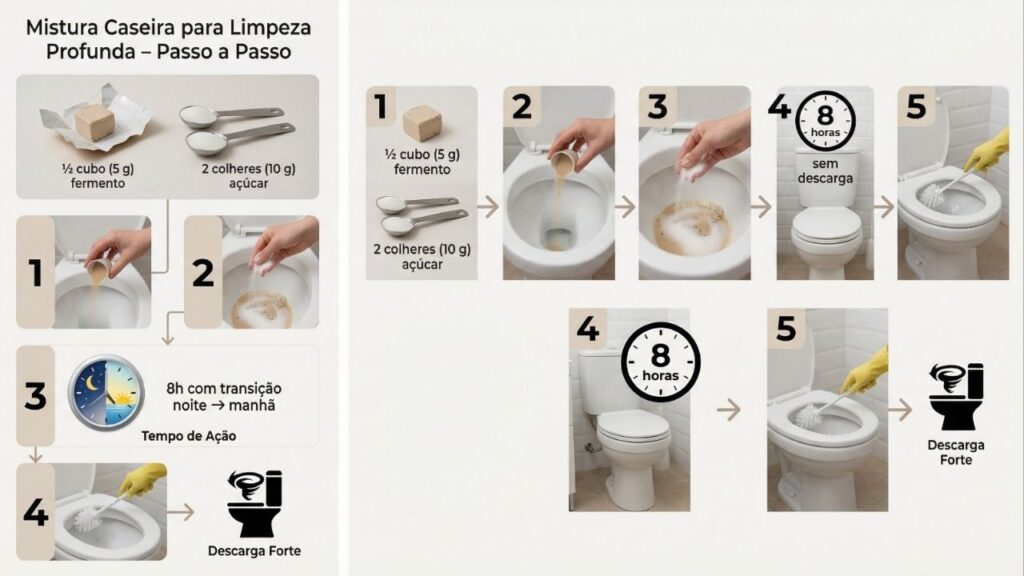 Mistura Caseira para Limpeza Profunda – Passo a Passo

½ cubo (5 g) fermento

2 colheres (10 g) açúcar

1

2

3

8h com transição noite → manhã

Tempo de Ação

4

Descarga Forte

1

½ cubo (5 g) fermento

2 colheres (10 g) açúcar

2

3

4

8 horas

sem descarga

5

4

8 horas

5

Descarga Forte