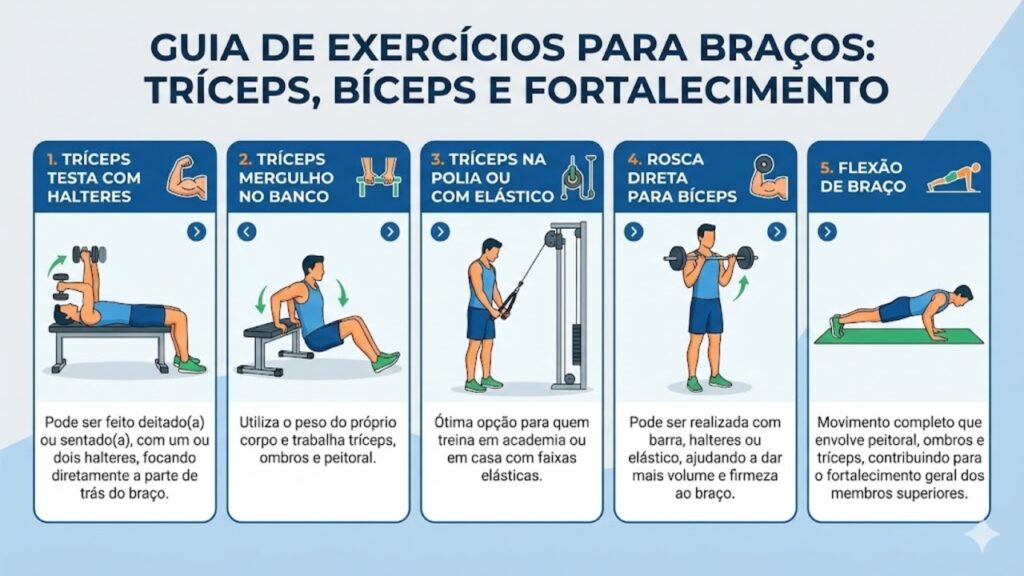 GUIA DE EXERCÍCIOS PARA BRAÇOS: TRÍCEPS, BÍCEPS E FORTALECIMENTO

1. TRÍCEPS TESTA COM HALTERES

Pode ser feito deitado(a) ou sentado(a), com um ou dois halteres, focando diretamente a parte de trás do braço.

2. TRÍCEPS MERGULHO NO BANCO

Utiliza o peso do próprio corpo e trabalha tríceps, ombros e peitoral.

3. TRÍCEPS NA POLIA OU COM ELÁSTICO

Ótima opção para quem treina em academia ou em casa com faixas elásticas.

4. ROSCA DIRETA PARA BÍCEPS

Pode ser realizada com barra, halteres ou elástico, ajudando a dar mais volume e firmeza ao braço.

5. FLEXÃO DE BRAÇO

Movimento completo que envolve peitoral, ombros e tríceps, contribuindo para o fortalecimento geral dos membros superiores.