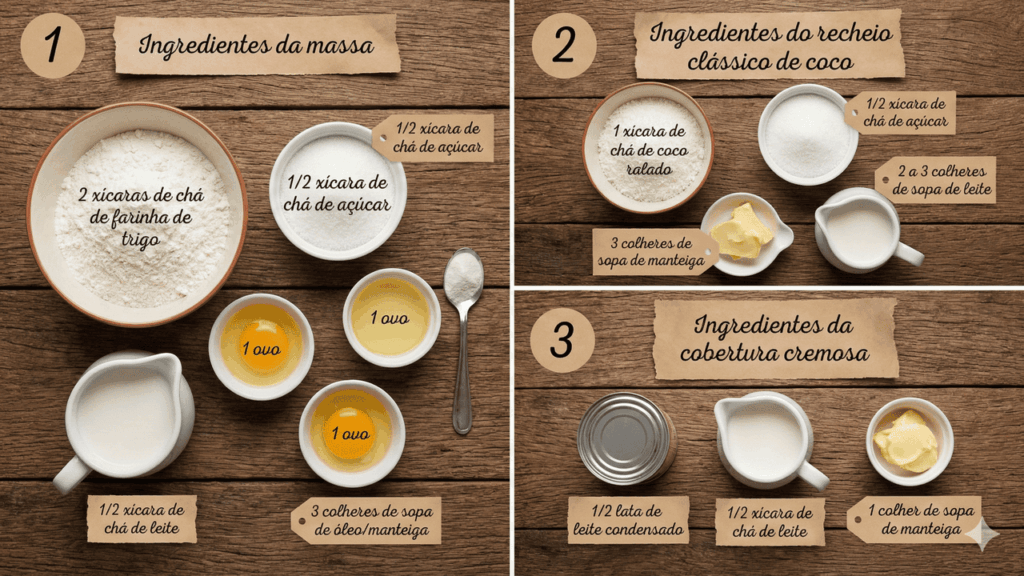 1

Ingredientes da massa

2 xícaras de chá de farinha de trigo

1/2 xícara de chá de açúcar

1/2 xícara de chá de açúcar

1 ovo

1 ovo

1 ovo

1/2 xícara de chá de leite

3 colheres de sopa de óleo/manteiga

2

Ingredientes do recheio clássico de coco

1 xícara de chá de coco ralado

1/2 xícara de chá de açúcar

2 a 3 colheres de sopa de leite

3 colheres de sopa de manteiga

3

Ingredientes da cobertura cremosa

1/2 lata de leite condensado

1/2 xícara de chá de leite

1 colher de sopa de manteiga