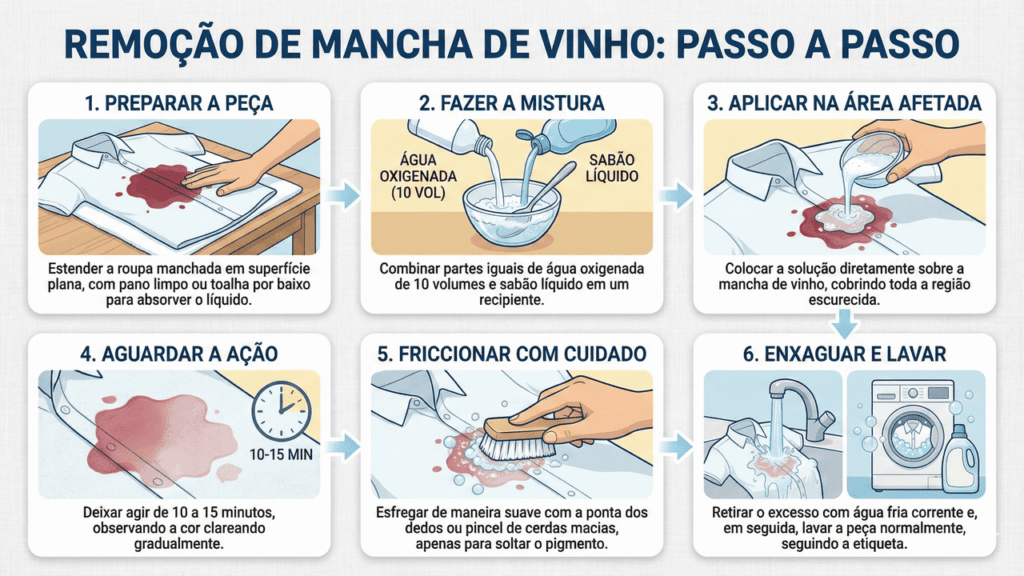 REMOÇÃO DE MANCHA DE VINHO: PASSO A PASSO

1. PREPARAR A PEÇA

Estender a roupa manchada em superfície plana, com pano limpo ou toalha por baixo para absorver o líquido.

2. FAZER A MISTURA

ÁGUA OXIGENADA (10 VOL)

SABÃO LÍQUIDO

Combinar partes iguais de água oxigenada de 10 volumes e sabão líquido em um recipiente.

3. APLICAR NA ÁREA AFETADA

Colocar a solução diretamente sobre a mancha de vinho, cobrindo toda a região escurecida.

4. AGUARDAR A AÇÃO

10-15 MIN

Deixar agir de 10 a 15 minutos, observando a cor clareando gradualmente.

5. FRICCIONAR COM CUIDADO

Esfregar de maneira suave com a ponta dos dedos ou pincel de cerdas macias, apenas para soltar o pigmento.

6. ENXAGUAR E LAVAR

Retirar o excesso com água fria corrente e, em seguida, lavar a peça normalmente, seguindo a etiqueta.