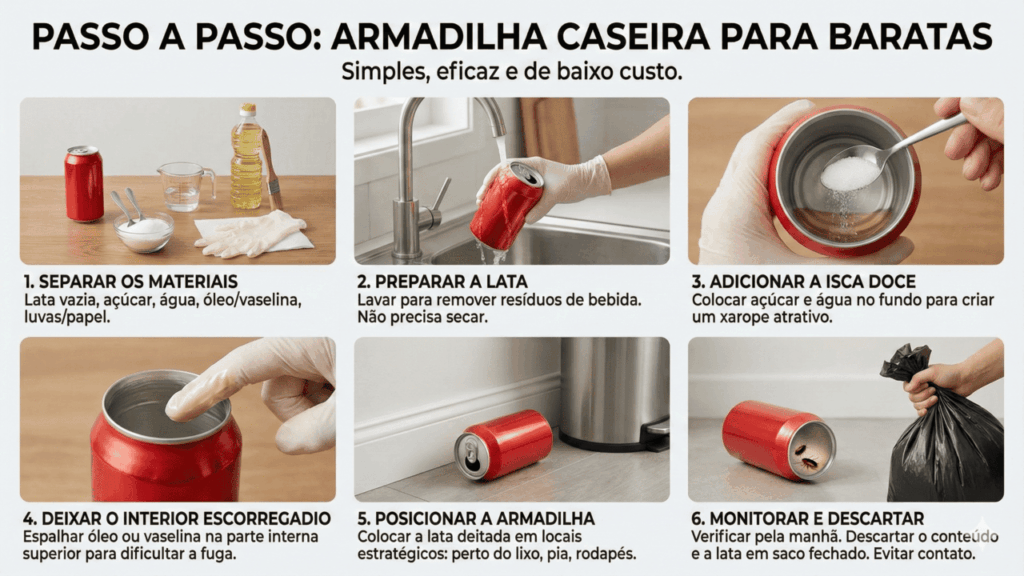 PASSO A PASSO: ARMADILHA CASEIRA PARA BARATAS

Simples, eficaz e de baixo custo.

1. SEPARAR OS MATERIAIS
Lata vazia, açúcar, água, óleo/vaselina, luvas/papel.

2. PREPARAR A LATA
Lavar para remover resíduos de bebida. Não precisa secar.

3. ADICIONAR A ISCA DOCE
Colocar açúcar e água no fundo para criar um xarope atrativo.

4. DEIXAR O INTERIOR ESCORREGADIO
Espalhar óleo ou vaselina na parte interna superior para dificultar a fuga.

5. POSICIONAR A ARMADILHA
Colocar a lata deitada em locais estratégicos: perto do lixo, pia, rodapés.

6. MONITORAR E DESCARTAR
Verificar pela manhã. Descartar o conteúdo e a lata em saco fechado. Evitar contato.