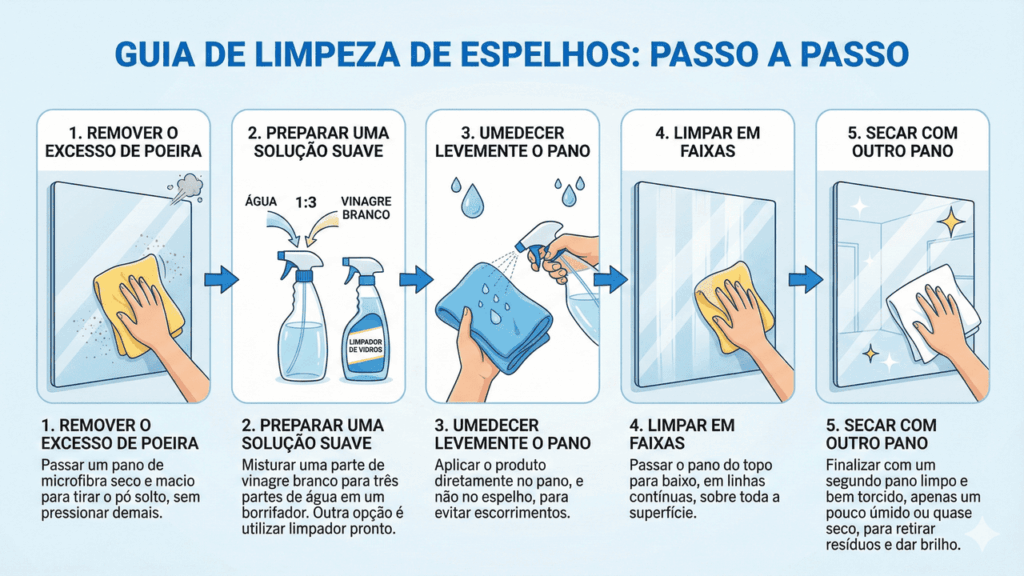 GUIA DE LIMPEZA DE ESPELHOS: PASSO A PASSO

1. REMOVER O EXCESSO DE POEIRA

2. PREPARAR UMA SOLUÇÃO SUAVE

ÁGUA 1:3 VINAGRE BRANCO

LIMPADOR DE VIDROS

3. UMEDECER LEVEMENTE O PANO

4. LIMPAR EM FAIXAS

5. SECAR COM OUTRO PANO

1. REMOVER O EXCESSO DE POEIRA
Passar um pano de microfibra seco e macio para tirar o pó solto, sem pressionar demais.

2. PREPARAR UMA SOLUÇÃO SUAVE
Misturar uma parte de vinagre branco para três partes de água em um borrifador. Outra opção é utilizar limpador pronto.

3. UMEDECER LEVEMENTE O PANO
Aplicar o produto diretamente no pano, e não no espelho, para evitar escorrimentos.

4. LIMPAR EM FAIXAS
Passar o pano do topo para baixo, em linhas contínuas, sobre toda a superfície.

5. SECAR COM OUTRO PANO
Finalizar com um segundo pano limpo e bem torcido, apenas um pouco úmido ou quase seco, para retirar resíduos e dar brilho.