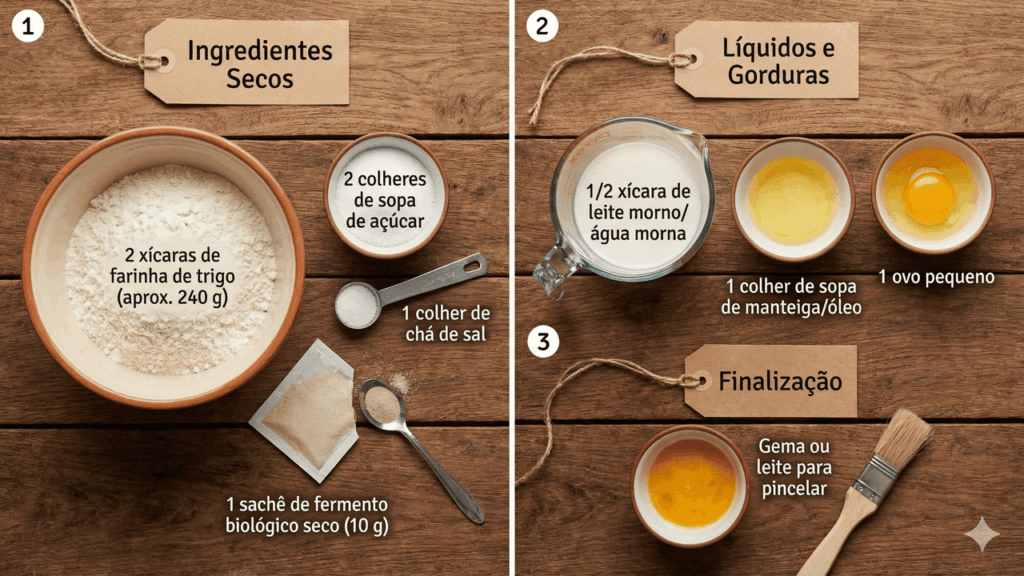 1

Ingredientes Secos

2 xícaras de farinha de trigo (aprox. 240 g)

2 colheres de sopa de açúcar

1 colher de chá de sal

1 sachê de fermento biológico seco (10 g)

2

Líquidos e Gorduras

1/2 xícara de leite morno/ água morna

1 colher de sopa de manteiga/óleo

1 ovo pequeno

3

Finalização

Gema ou leite para pincelar