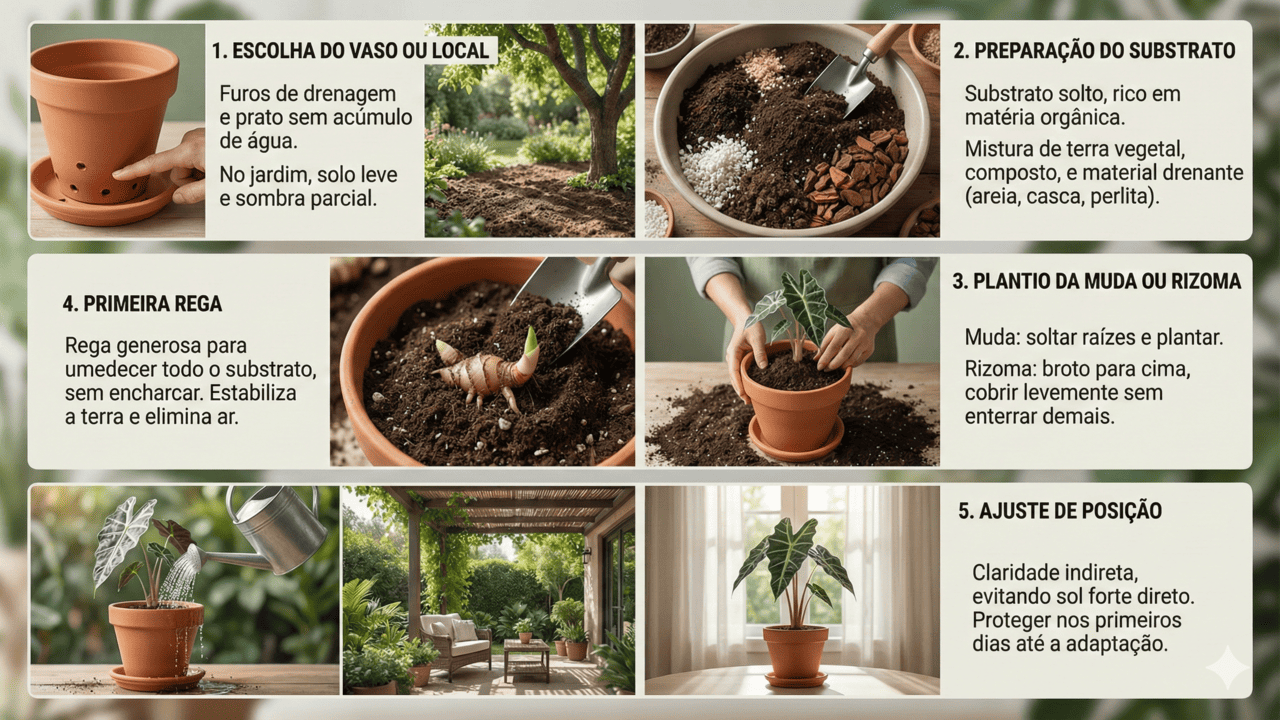 1. ESCOLHA DO VASO OU LOCAL

Furos de drenagem e prato sem acúmulo de água.

No jardim, solo leve e sombra parcial.

2. PREPARAÇÃO DO SUBSTRATO

Substrato solto, rico em matéria orgânica.

Mistura de terra vegetal, composto, e material drenante (areia, casca, perlita).

4. PRIMEIRA REGA

Rega generosa para umedecer todo o substrato, sem encharcar. Estabiliza a terra e elimina ar.

3. PLANTIO DA MUDA OU RIZOMA

Muda: soltar raízes e plantar.

Rizoma: broto para cima, cobrir levemente sem enterrar demais.

5. AJUSTE DE POSIÇÃO

Claridade indireta, evitando sol forte direto. Proteger nos primeiros dias até a adaptação.