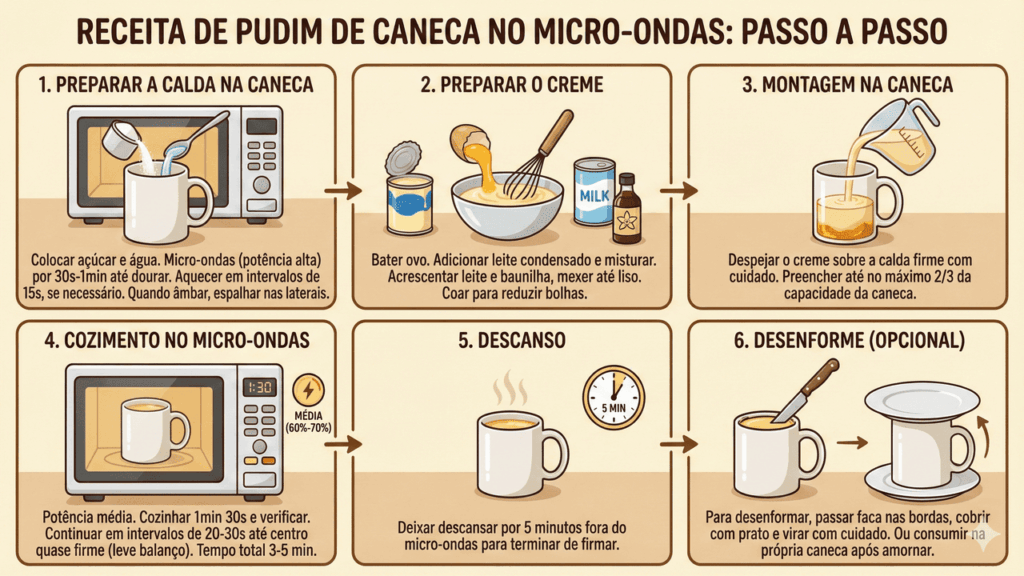 RECEITA DE PUDIM DE CANECA NO MICRO-ONDAS: PASSO A PASSO

1. PREPARAR A CALDA NA CANECA

Colocar açúcar e água. Micro-ondas (potência alta) por 30s-1min até dourar. Aquecer em intervalos de 15s, se necessário. Quando âmbar, espalhar nas laterais.

2. PREPARAR O CREME

MILK

Bater ovo. Adicionar leite condensado e misturar. Acrescentar leite e baunilha, mexer até liso. Coar para reduzir bolhas.

3. MONTAGEM NA CANECA

Despejar o creme sobre a calda firme com cuidado. Preencher até no máximo 2/3 da capacidade da caneca.

4. COZIMENTO NO MICRO-ONDAS

1:30

MÉDIA (60%-70%)

Potência média. Cozinhar 1min 30s e verificar. Continuar em intervalos de 20-30s até centro quase firme (leve balanço). Tempo total 3-5 min.

5. DESCANSO

5 MIN

Deixar descansar por 5 minutos fora do micro-ondas para terminar de firmar.

6. DESENFORME (OPCIONAL)

Para desenformar, passar faca nas bordas, cobrir com prato e virar com cuidado. Ou consumir na própria caneca após amornar.