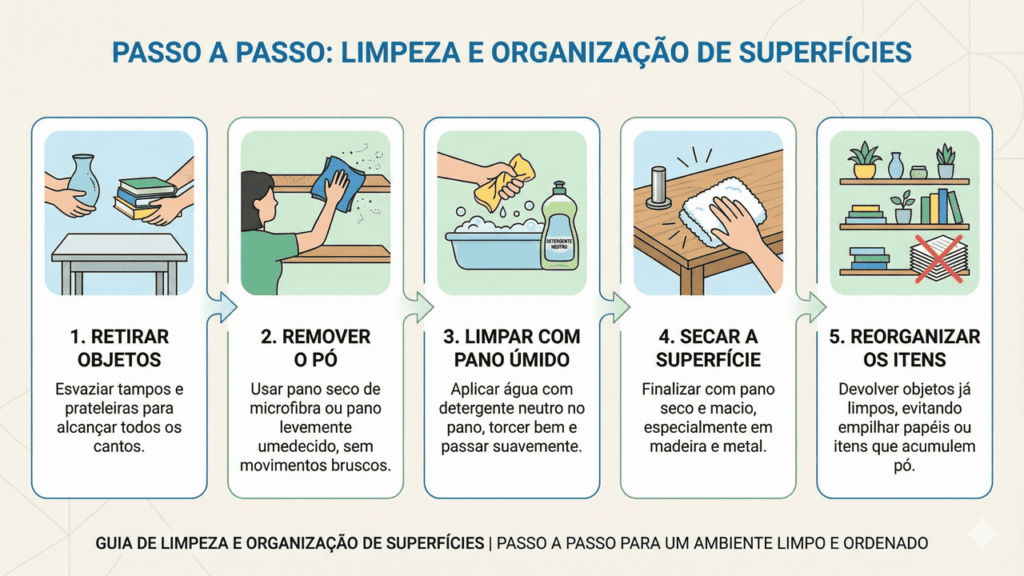 PASSO A PASSO: LIMPEZA E ORGANIZAÇÃO DE SUPERFÍCIES

1. RETIRAR OBJETOS

Esvaziar tampos e prateleiras para alcançar todos os cantos.

2. REMOVER O PÓ

Usar pano seco de microfibra ou pano levemente umedecido, sem movimentos bruscos.

DETERGENTE NEUTRO

3. LIMPAR COM PANO ÚMIDO

Aplicar água com detergente neutro no pano, torcer bem e passar suavemente.

4. SECAR A SUPERFÍCIE

Finalizar com pano seco e macio, especialmente em madeira e metal.

5. REORGANIZAR OS ITENS

Devolver objetos já limpos, evitando empilhar papéis ou itens que acumulem pó.

GUIA DE LIMPEZA E ORGANIZAÇÃO DE SUPERFÍCIES | PASSO A PASSO PARA UM AMBIENTE LIMPO E ORDENADO