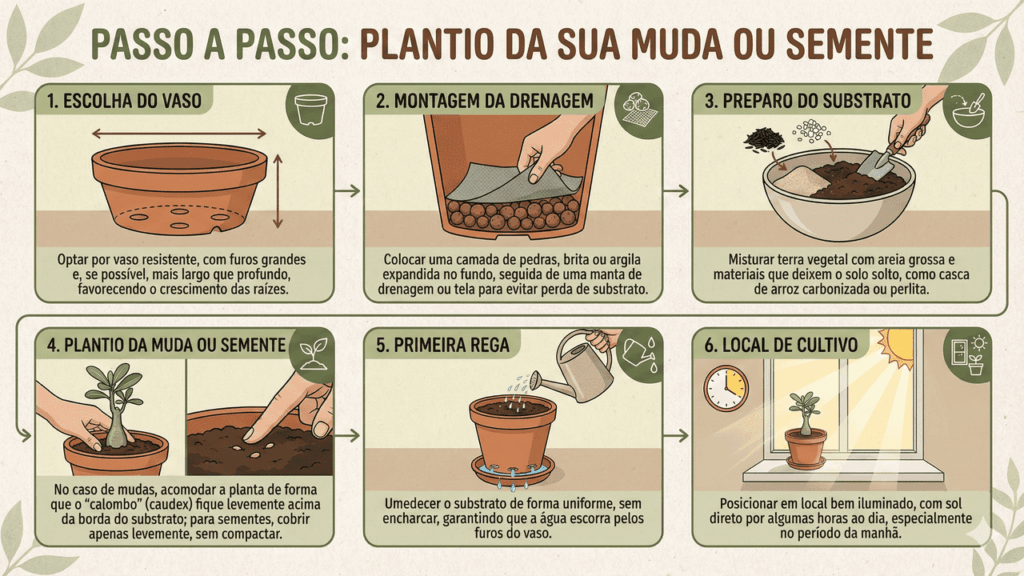 PASSO A PASSO: PLANTIO DA SUA MUDA OU SEMENTE

1. ESCOLHA DO VASO

Optar por vaso resistente, com furos grandes e, se possível, mais largo que profundo, favorecendo o crescimento das raízes.

2. MONTAGEM DA DRENAGEM

Colocar uma camada de pedras, brita ou argila expandida no fundo, seguida de uma manta de drenagem ou tela para evitar perda de substrato.

3. PREPARO DO SUBSTRATO

Misturar terra vegetal com areia grossa e materiais que deixem o solo solto, como casca de arroz carbonizada ou perlita.

4. PLANTIO DA MUDA OU SEMENTE

No caso de mudas, acomodar a planta de forma que o "calombo" (caudex) fique levemente acima da borda do substrato; para sementes, cobrir apenas levemente, sem compactar.

5. PRIMEIRA REGA

Umedecer o substrato de forma uniforme, sem encharcar, garantindo que a água escorra pelos furos do vaso.

6. LOCAL DE CULTIVO

Posicionar em local bem iluminado, com sol direto por algumas horas ao dia, especialmente no período da manhã.