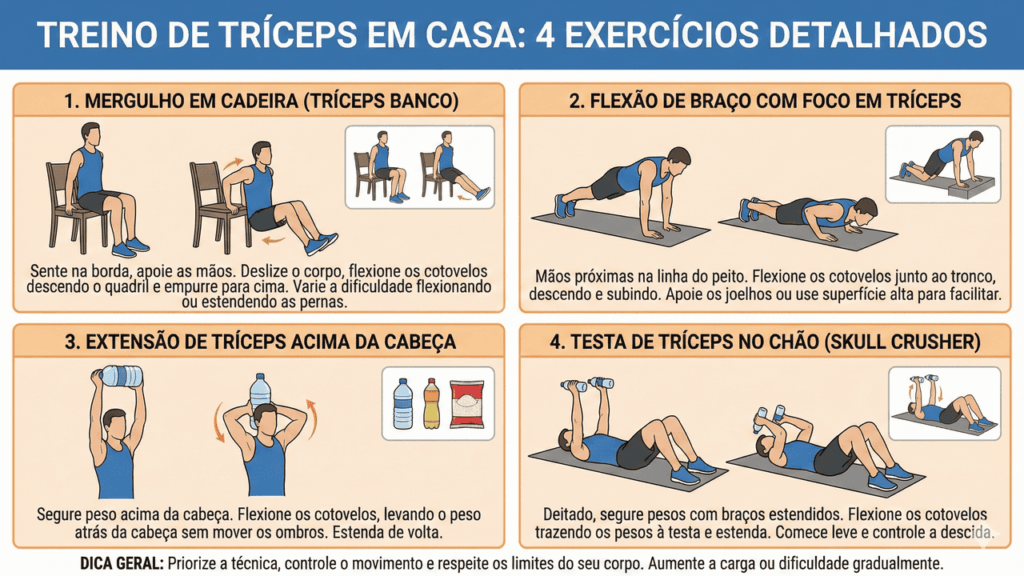 TREINO DE TRÍCEPS EM CASA: 4 EXERCÍCIOS DETALHADOS

1. MERGULHO EM CADEIRA (TRÍCEPS BANCO)

Sente na borda, apoie as mãos. Deslize o corpo, flexione os cotovelos descendo o quadril e empurre para cima. Varie a dificuldade flexionando ou estendendo as pernas.

2. FLEXÃO DE BRAÇO COM FOCO EM TRÍCEPS

Mãos próximas na linha do peito. Flexione os cotovelos junto ao tronco, descendo e subindo. Apoie os joelhos ou use superfície alta para facilitar.

3. EXTENSÃO DE TRÍCEPS ACIMA DA CABEÇA

Segure peso acima da cabeça. Flexione os cotovelos, levando o peso atrás da cabeça sem mover os ombros. Estenda de volta.

4. TESTA DE TRÍCEPS NO CHÃO (SKULL CRUSHER)

Deitado, segure pesos com braços estendidos. Flexione os cotovelos trazendo os pesos à testa e estenda. Comece leve e controle a descida.

DICA GERAL: Priorize a técnica, controle o movimento e respeite os limites do seu corpo. Aumente a carga ou dificuldade gradualmente.