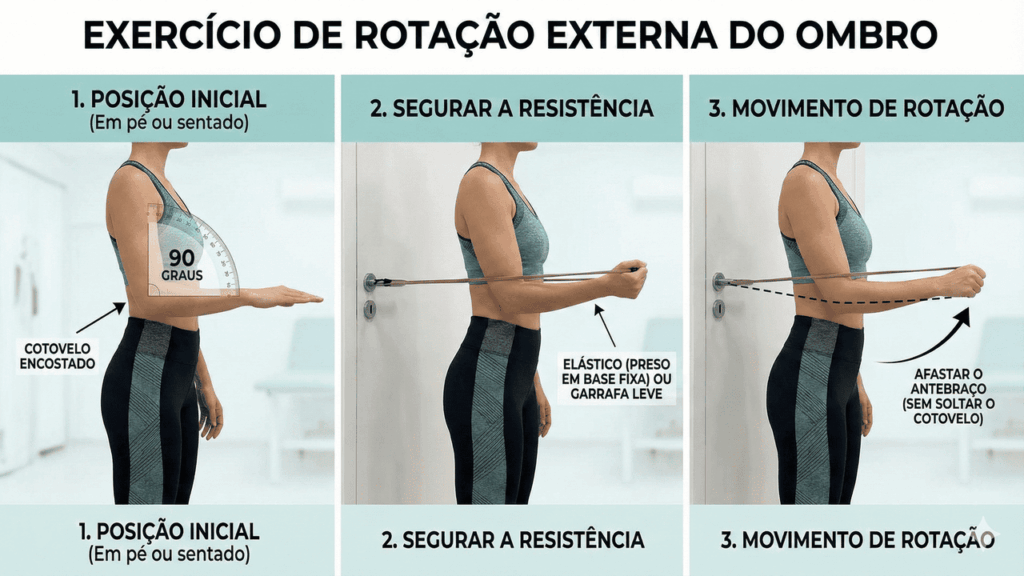 EXERCÍCIO DE ROTAÇÃO EXTERNA DO OMBRO

1. POSIÇÃO INICIAL
(Em pé ou sentado)

90
GRAUS

COTOVELO ENCOSTADO

1. POSIÇÃO INICIAL
(Em pé ou sentado)

2. SEGURAR A RESISTÊNCIA

ELÁSTICO (PRESO EM BASE FIXA) OU GARRAFA LEVE

2. SEGURAR A RESISTÊNCIA

3. MOVIMENTO DE ROTAÇÃO

AFASTAR O ANTEBRAÇO (SEM SOLTAR O COTOVELO)

3. MOVIMENTO DE ROTAÇÃO