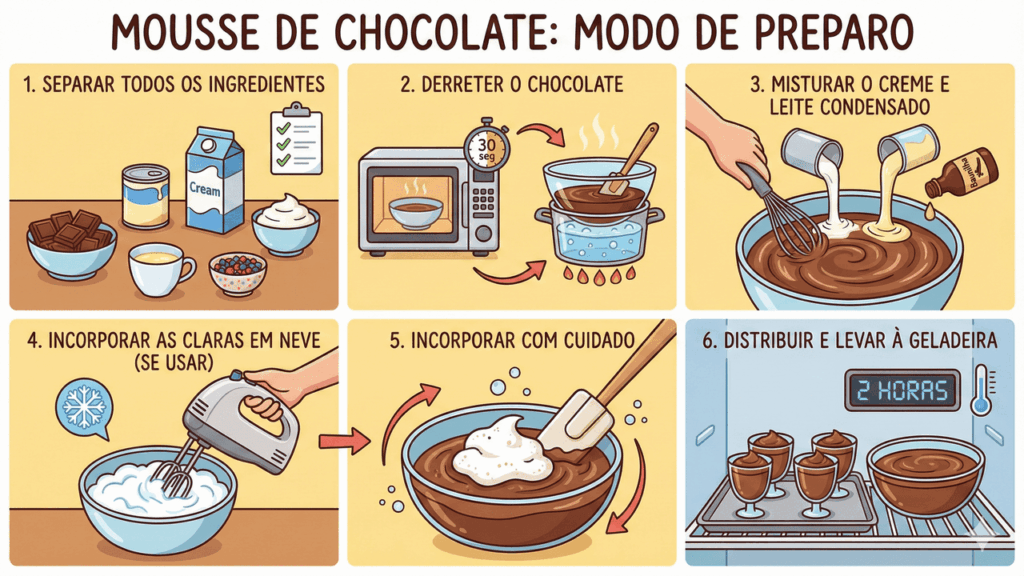 MOUSSE DE CHOCOLATE: MODO DE PREPARO

1. SEPARAR TODOS OS INGREDIENTES

Cream

2. DERRETER O CHOCOLATE

30 seg

3. MISTURAR O CREME E LEITE CONDENSADO

Baunilha

4. INCORPORAR AS CLARAS EM NEVE (SE USAR)

5. INCORPORAR COM CUIDADO

6. DISTRIBUIR E LEVAR À GELADEIRA

2 HORAS