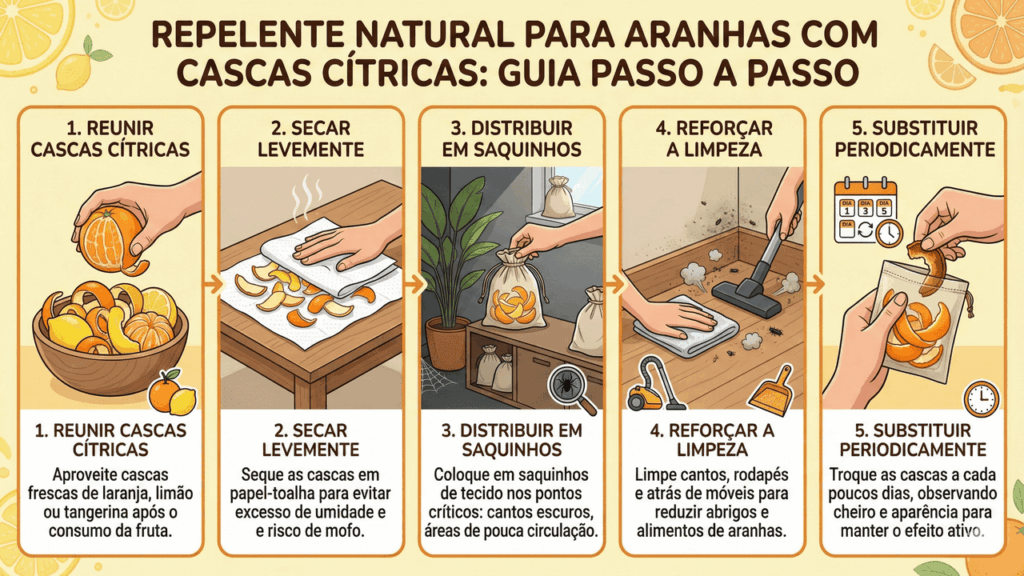 REPELENTE NATURAL PARA ARANHAS COM CASCAS CÍTRICAS: GUIA PASSO A PASSO

1. REUNIR CASCAS CÍTRICAS

1. REUNIR CASCAS CÍTRICAS

Aproveite cascas frescas de laranja, limão ou tangerina após o consumo da fruta.

2. SECAR LEVEMENTE

2. SECAR LEVEMENTE

Seque as cascas em papel-toalha para evitar excesso de umidade e e risco de mofo.

3. DISTRIBUIR EM SAQUINHOS

3. DISTRIBUIR EM SAQUINHOS

Coloque em saquinhos de tecido nos pontos críticos: cantos escuros, áreas de pouca circulação.

4. REFORÇAR A LIMPEZA

4. REFORÇAR A LIMPEZA

Limpe cantos, rodapés e atrás de móveis para reduzir abrigos e alimentos de aranhas.

5. SUBSTITUIR PERIODICAMENTE

DIA 1 DIA 3 DIA 5

5. SUBSTITUIR PERIODICAMENTE

Troque as cascas a cada poucos dias, observando cheiro e aparência para manter o efeito ativo.