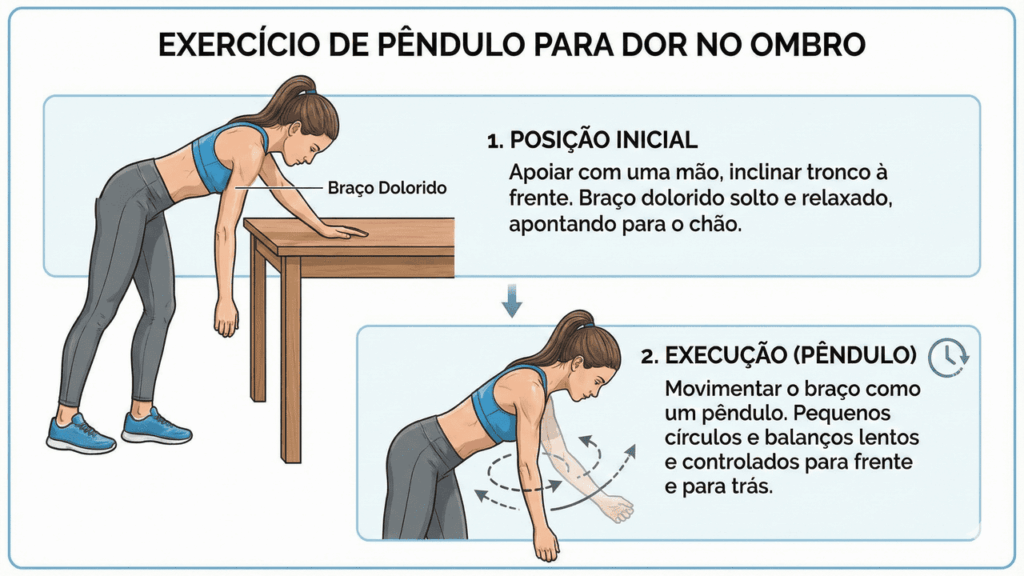 EXERCÍCIO DE PÊNDULO PARA DOR NO OMBRO

Braço Dolorido

1. POSIÇÃO INICIAL
Apoiar com uma mão, inclinar tronco à frente. Braço dolorido solto e relaxado, apontando para o chão.

2. EXECUÇÃO (PÊNDULO)
Movimentar o braço como um pêndulo. Pequenos círculos e balanços lentos e controlados para frente e para trás.