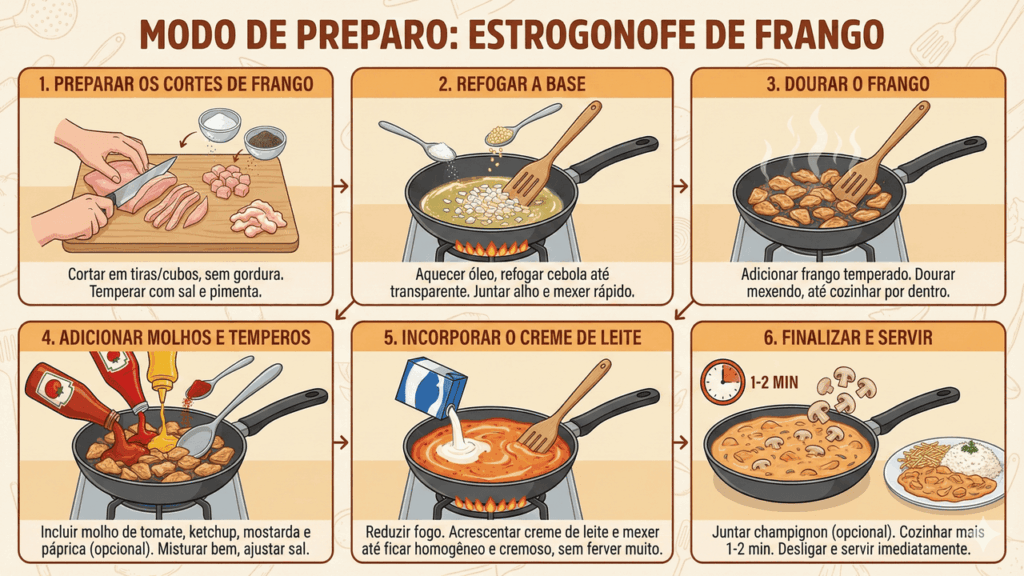 MODO DE PREPARO: ESTROGONOFE DE FRANGO

1. PREPARAR OS CORTES DE FRANGO

Cortar em tiras/cubos, sem gordura. Temperar com sal e pimenta.

2. REFOGAR A BASE

Aquecer óleo, refogar cebola até transparente. Juntar alho e mexer rápido.

3. DOURAR O FRANGO

Adicionar frango temperado. Dourar mexendo, até cozinhar por dentro.

4. ADICIONAR MOLHOS E TEMPEROS

Incluir molho de tomate, ketchup, mostarda e páprica (opcional). Misturar bem, ajustar sal.

5. INCORPORAR O CREME DE LEITE

Reduzir fogo. Acrescentar creme de leite e mexer até ficar homogêneo e cremoso, sem ferver muito.

6. FINALIZAR E SERVIR

1-2 MIN

Juntar champignon (opcional). Cozinhar mais 1-2 min. Desligar e servir imediatamente.