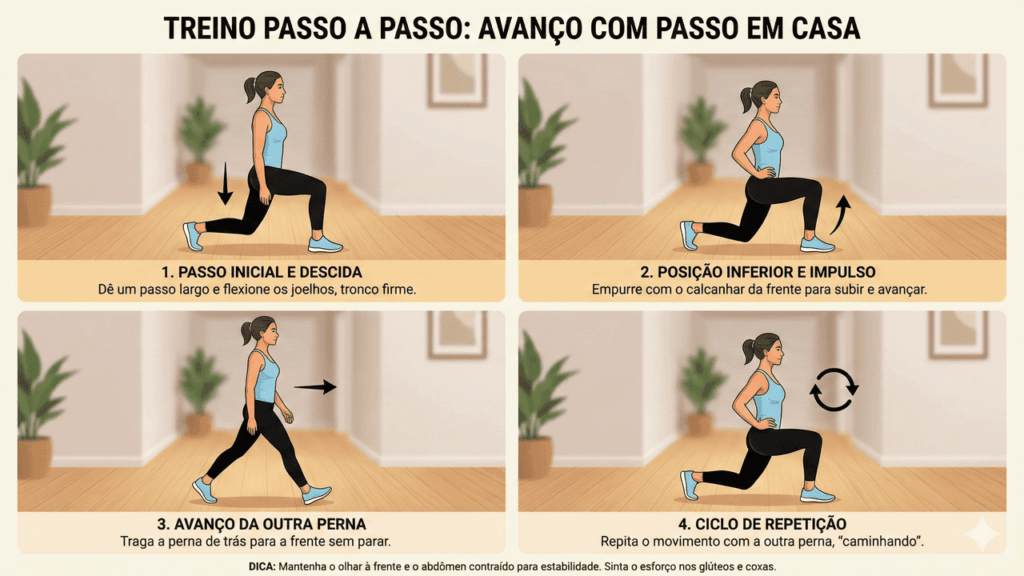 TREINO PASSO A PASSO: AVANÇO COM PASSO EM CASA

1. PASSO INICIAL E DESCIDA
Dê um passo largo e flexione os joelhos, tronco firme.

2. POSIÇÃO INFERIOR E IMPULSO
Empurre com o calcanhar da frente para subir e avançar.

3. AVANÇO DA OUTRA PERNA
Traga a perna de trás para a frente sem parar.

4. CICLO DE REPETIÇÃO
Repita o movimento com a outra perna, "caminhando".

DICA: Mantenha o olhar à frente e o abdômen contraído para estabilidade. Sinta o esforço nos glúteos e coxas.