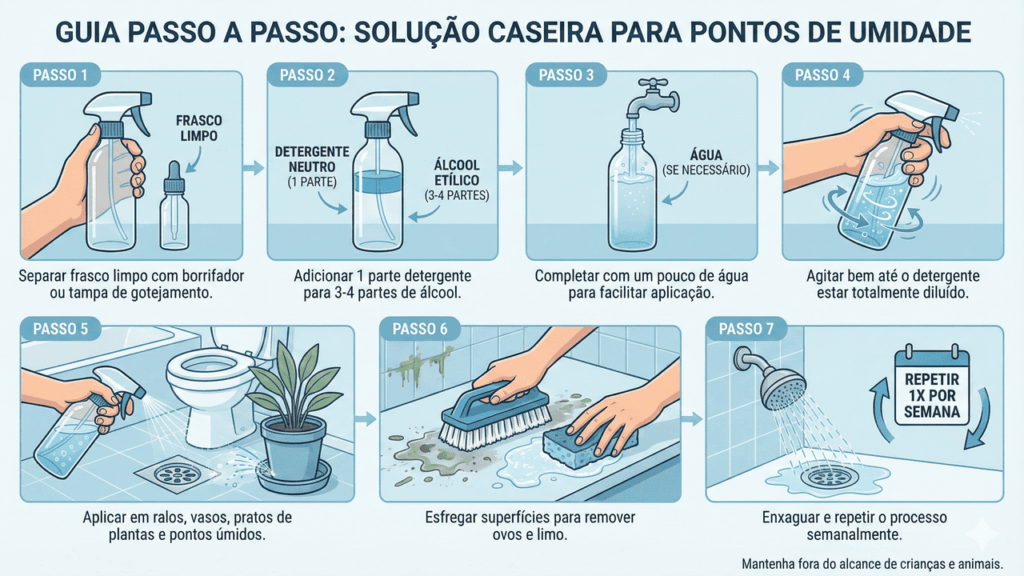 GUIA PASSO A PASSO: SOLUÇÃO CASEIRA PARA PONTOS DE UMIDADE

PASSO 1

FRASCO LIMPO

Separar frasco limpo com borrifador ou tampa de gotejamento.

PASSO 2

DETERGENTE NEUTRO (1 PARTE)

ÁLCOOL ETÍLICO (3-4 PARTES)

Adicionar 1 parte detergente para 3-4 partes de álcool.

PASSO 3

ÁGUA (SE NECESSÁRIO)

Completar com um pouco de água para facilitar aplicação.

PASSO 4

Agitar bem até o detergente estar totalmente diluído.

PASSO 5

Aplicar em ralos, vasos, pratos de plantas e pontos úmidos.

PASSO 6

Esfregar superfícies para remover ovos e limo.

PASSO 7

REPETIR 1X POR SEMANA

Enxaguar e repetir o processo semanalmente.

Mantenha fora do alcance de crianças e animais.