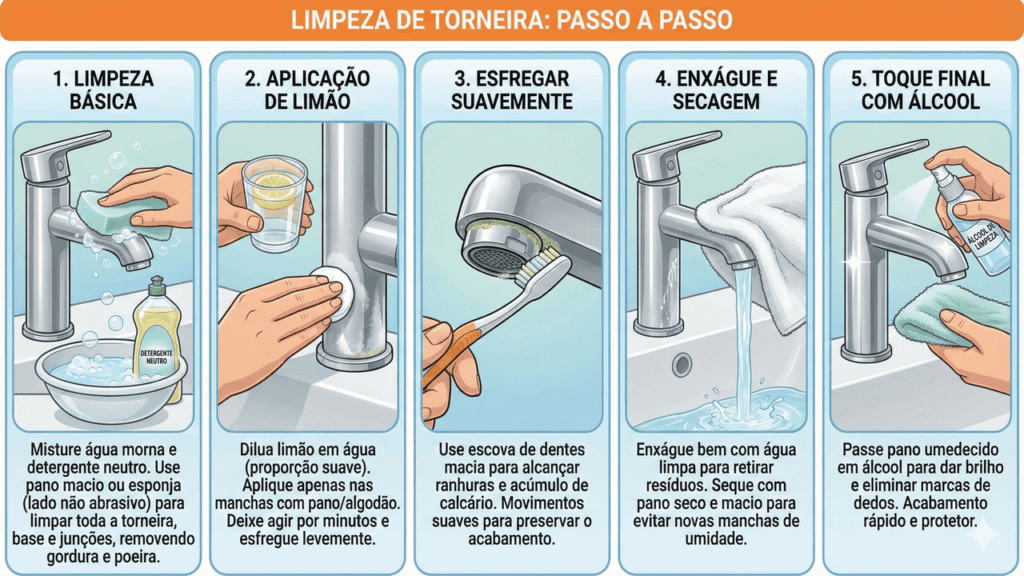 LIMPEZA DE TORNEIRA: PASSO A PASSO

1. LIMPEZA BÁSICA

DETERGENTE NEUTRO

Misture água morna e detergente neutro. Use pano macio ou esponja (lado não abrasivo) para limpar toda a torneira, base e junções, removendo gordura e poeira.

2. APLICAÇÃO DE LIMÃO

Dilua limão em água (proporção suave). Aplique apenas nas manchas com pano/algodão. Deixe agir por minutos e esfregue levemente.

3. ESFREGAR SUAVEMENTE

Use escova de dentes macia para alcançar ranhuras e acúmulo de calcário. Movimentos suaves para preservar o acabamento.

4. ENXÁGUE E SECAGEM

Enxágue bem com água limpa para retirar resíduos. Seque com pano seco e macio para evitar novas manchas de umidade.

5. TOQUE FINAL COM ÁLCOOL

ÁLCOOL DE LIMPEZA

Passe pano umedecido em álcool para dar brilho e eliminar marcas de dedos. Acabamento rápido e protetor.